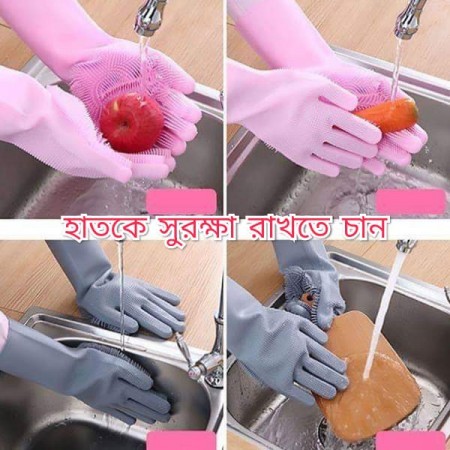 হাতকে সুরক্ষা রাখতে চান